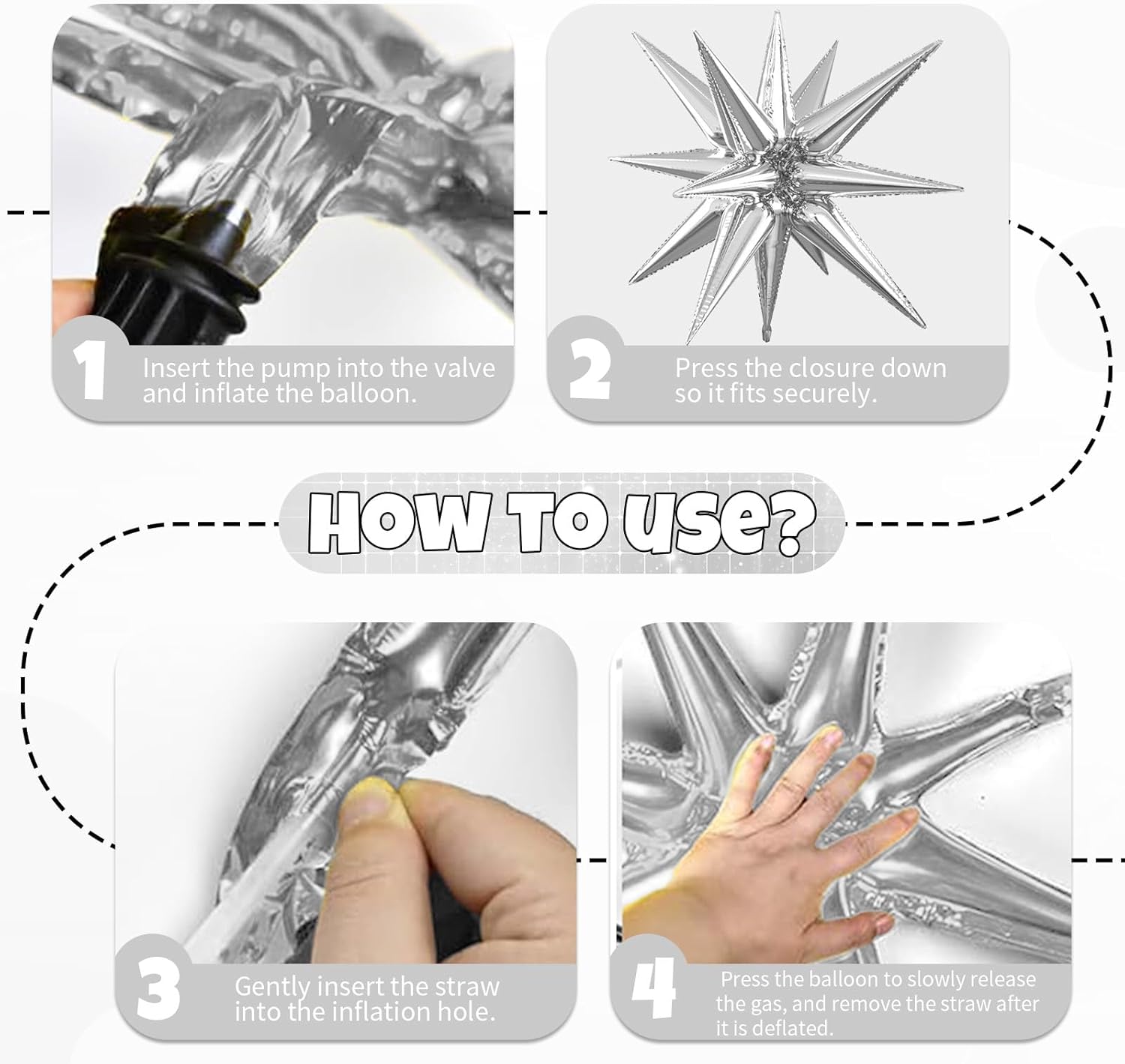 1 Insert the pump into the valve and inflate the balloon.

2 Press the closure down so it fits securely.

HOW TO USE?

3 Gently insert the straw into the inflation hole.

4 Press the balloon to slowly release the gas, and remove the straw after it is deflated.